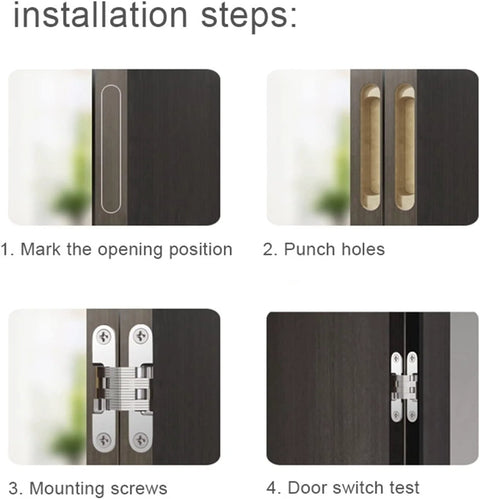 installation steps:

1. Mark the opening position

2. Punch holes

3. Mounting screws

4. Door switch test