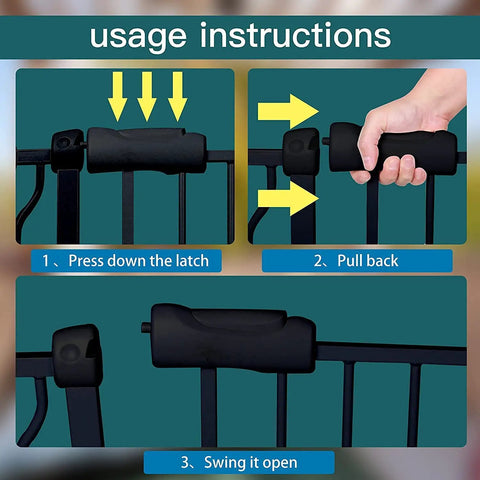 usage instructions

1、Press down the latch

2、Pull back

3、Swing it open