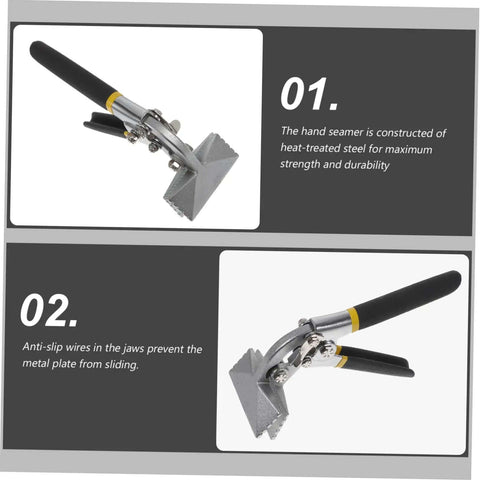 01.

The hand seamer is constructed of heat-treated steel for maximum strength and durability

02.

Anti-slip wires in the jaws prevent the metal plate from sliding.