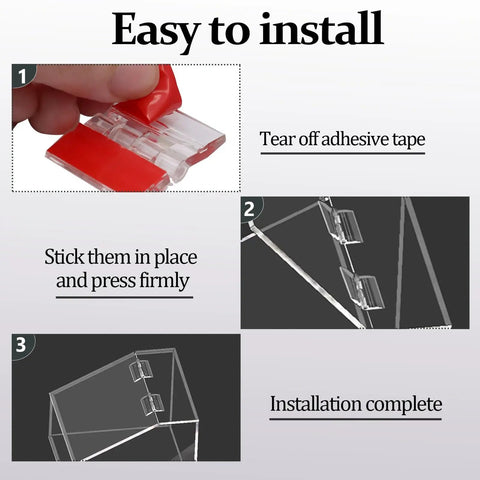 Easy to install

1

Tear off adhesive tape

2

Stick them in place and press firmly

3

Installation complete