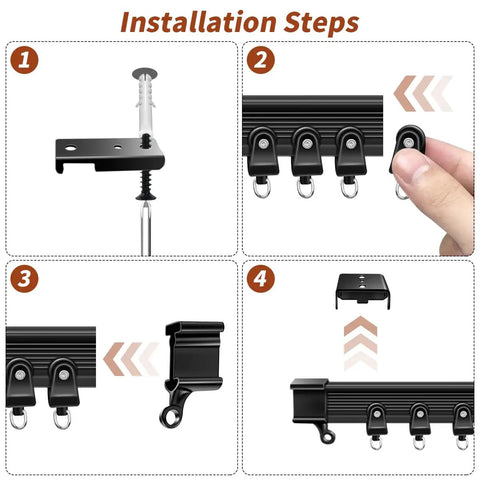 Installation Steps

1

2

3

4