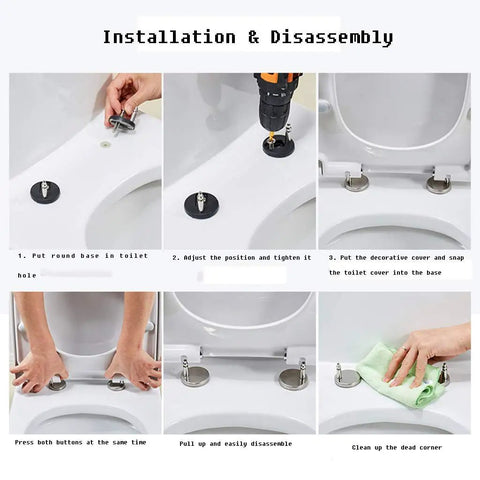 Installation & Disassembly

1. Put round base in toilet hole

2. Adjust the position and tighten it

3. Put the decorative cover and snap the toilet cover into the base

Press both buttons at the same time

Pull up and easily disassemble

Clean up the dead corner