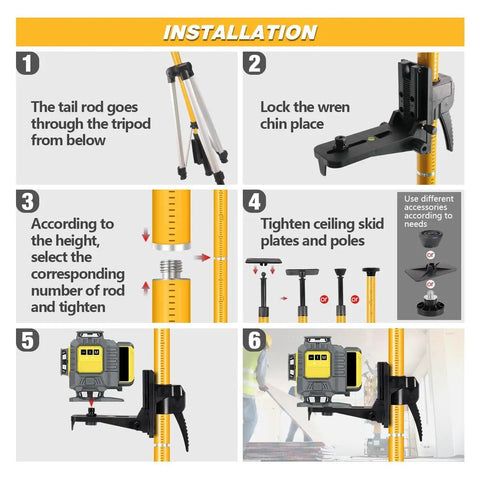 INSTALLATION

1
The tail rod goes through the tripod from below

2
Lock the wren chin place

3
According to the height, select the corresponding number of rod and tighten

4
Tighten ceiling skid plates and poles

or
or

Use different accessories according to needs

or
or

5

6