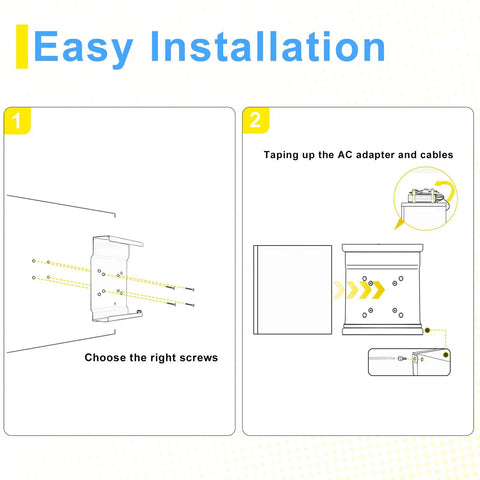 Easy Installation

1

Choose the right screws

2

Taping up the AC adapter and cables