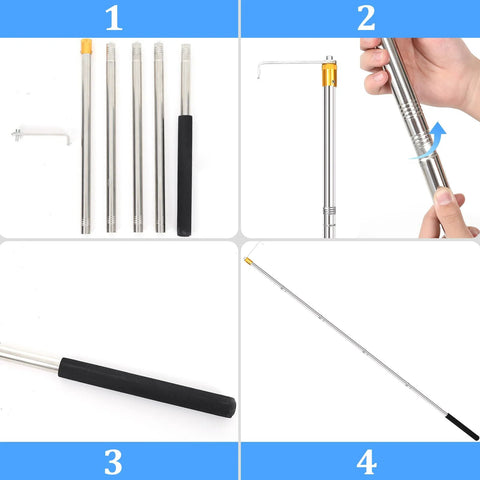 1

2

3

4