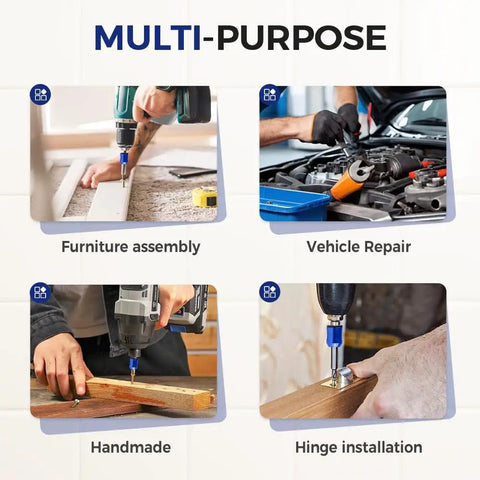 MULTI-PURPOSE

Furniture assembly

Vehicle Repair

Handmade

Hinge installation