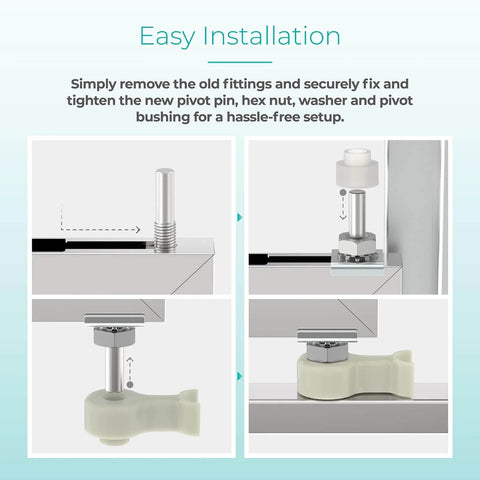 Easy Installation

Simply remove the old fittings and securely fix and tighten the new pivot pin, hex nut, washer and pivot bushing for a hassle-free setup.