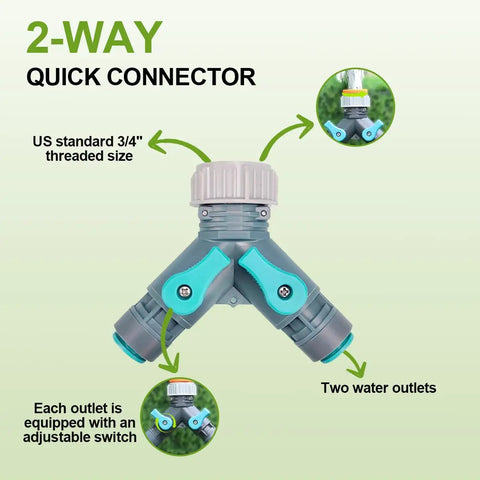 2-WAY
QUICK CONNECTOR

US standard 3/4" threaded size

Two water outlets

Each outlet is equipped with an adjustable switch