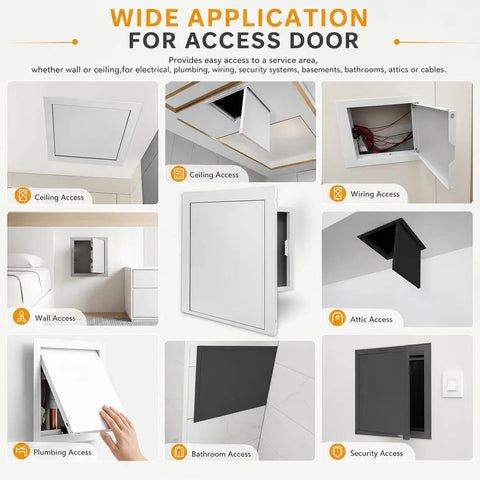 WIDE APPLICATION
FOR ACCESS DOOR

Provides easy access to a service area, whether wall or ceiling,for electrical, plumbing, wiring, security systems, basements, bathrooms, attics or cables.

Ceiling Access

Ceiling Access

Wiring Access

Wall Access

Attic Access

Plumbing Access

Bathroom Access

Security Access