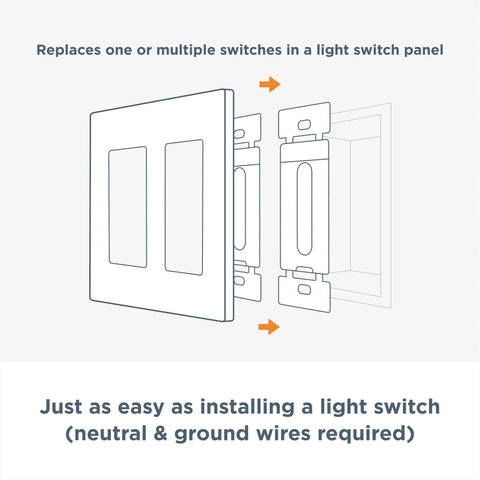 Replaces one or multiple switches in a light switch panel

Just as easy as installing a light switch (neutral & ground wires required)