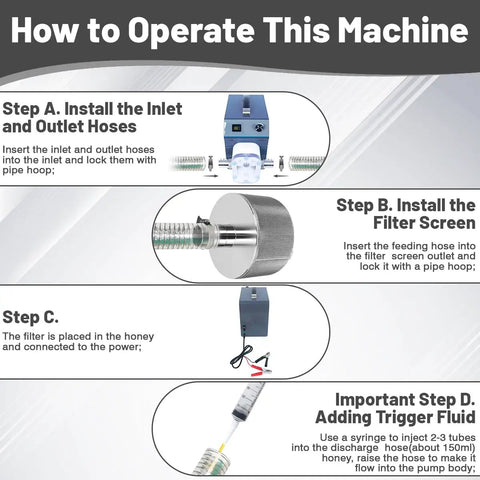 How to Operate This Machine

Step A. Install the Inlet and Outlet Hoses

Insert the inlet and outlet hoses into the inlet and lock them with pipe hoop;

Step B. Install the Filter Screen

Insert the feeding hose into the filter screen outlet and lock it with a pipe hoop;

Step C.

The filter is placed in the honey and connected to the power;

Important Step D. Adding Trigger Fluid

Use a syringe to inject 2-3 tubes into the discharge hose(about 150ml) honey, raise the hose to make it flow into the pump body;