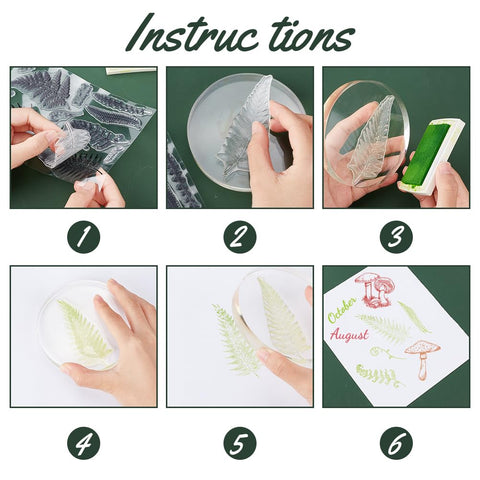 Instruc tions

1

2

3

4

5

October
August

6