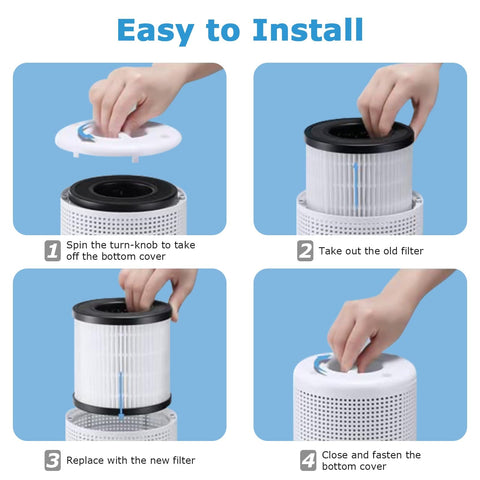 Easy to Install

1 Spin the turn-knob to take off the bottom cover

2 Take out the old filter

3 Replace with the new filter

4 Close and fasten the bottom cover