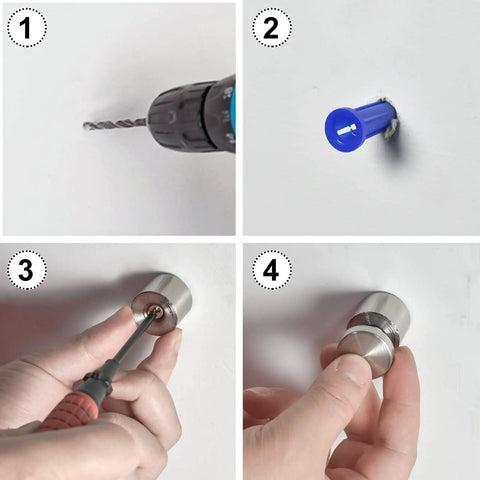 1

2

3

4