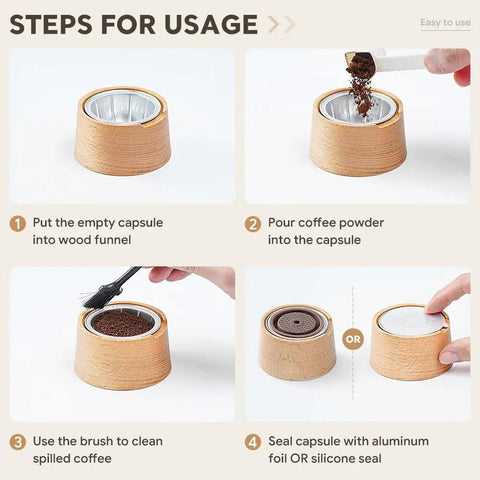 STEPS FOR USAGE >>

Easy to use

1 Put the empty capsule into wood funnel

2 Pour coffee powder into the capsule

3 Use the brush to clean spilled coffee

OR

4 Seal capsule with aluminum foil OR silicone seal