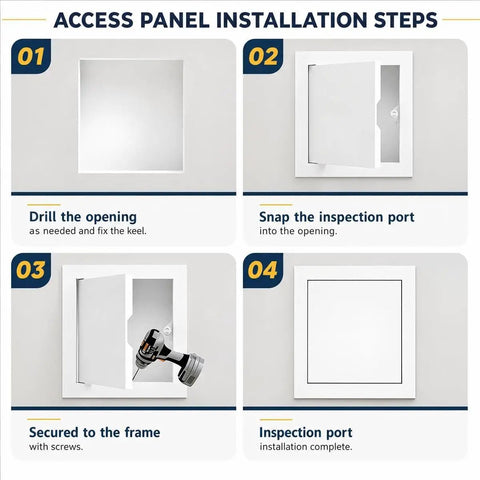 ACCESS PANEL INSTALLATION STEPS

01

Drill the opening
as needed and fix the keel.

02

Snap the inspection port
into the opening.

03

Secured to the frame
with screws.

04

Inspection port
installation complete.