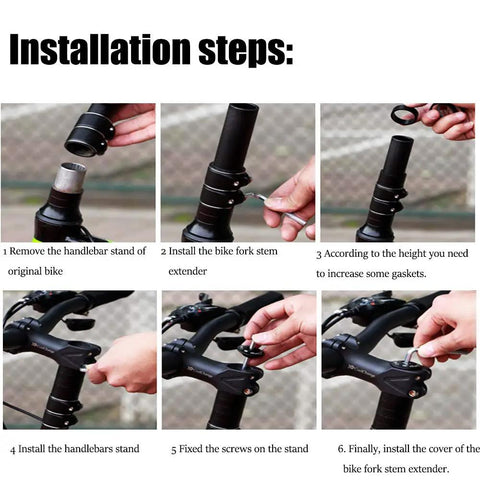 Installation steps:

1 Remove the handlebar stand of original bike

2 Install the bike fork stem extender

3 According to the height you need to increase some gaskets.

4 Install the handlebars stand

5 Fixed the screws on the stand

6. Finally, install the cover of the bike fork stem extender.