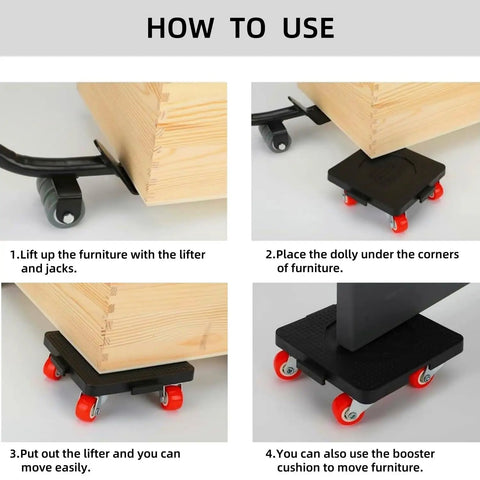 HOW TO USE

1.Lift up the furniture with the lifter and jacks.

2.Place the dolly under the corners of furniture.

3.Put out the lifter and you can move easily.

4.You can also use the booster cushion to move furniture.