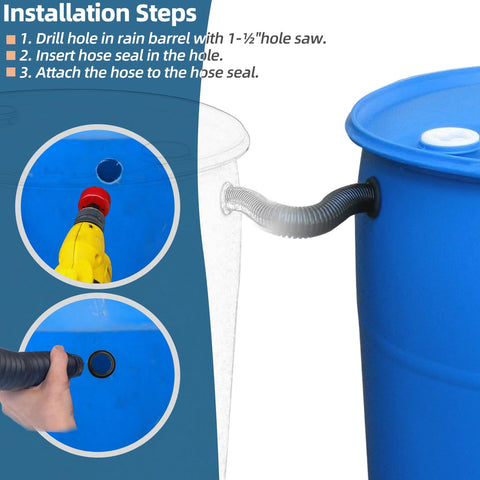 Installation Steps

1. Drill hole in rain barrel with 1-½"hole saw.
2. Insert hose seal in the hole.
3. Attach the hose to the hose seal.