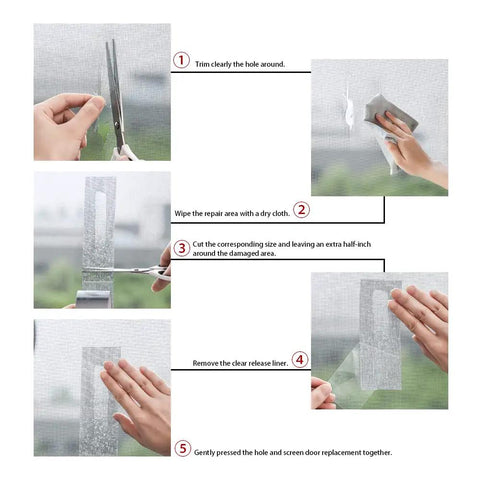 1 Trim clearly the hole around.

Wipe the repair area with a dry cloth. 2

3 Cut the corresponding size and leaving an extra half-inch around the damaged area.

Remove the clear release liner. 4

5 Gently pressed the hole and screen door replacement together.