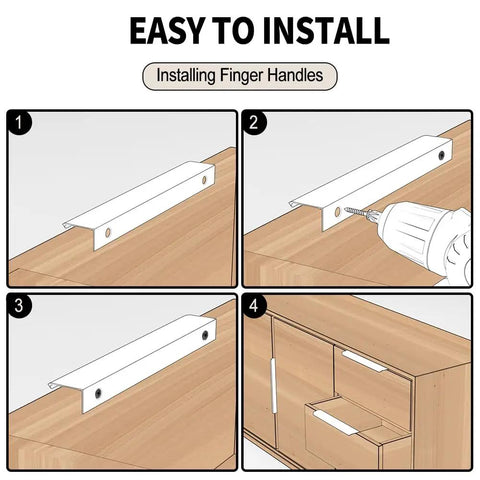 EASY TO INSTALL

Installing Finger Handles

1

2

3

4