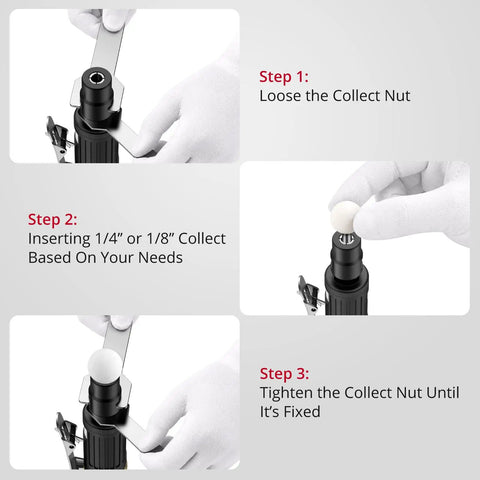 Step 1:
Loose the Collect Nut

Step 2:
Inserting 1/4" or 1/8" Collect Based On Your Needs

Step 3:
Tighten the Collect Nut Until It's Fixed