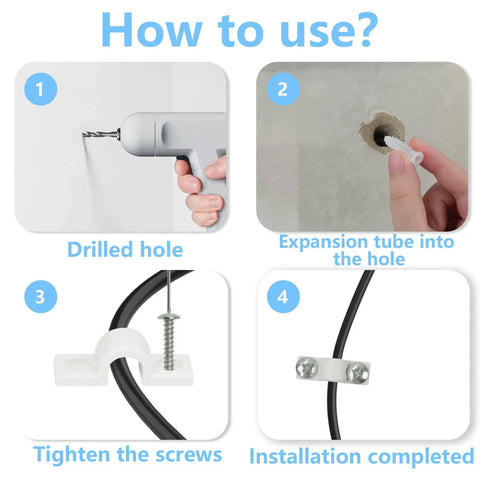 How to use?

1

Drilled hole

2

Expansion tube into the hole

3

Tighten the screws

4

Installation completed