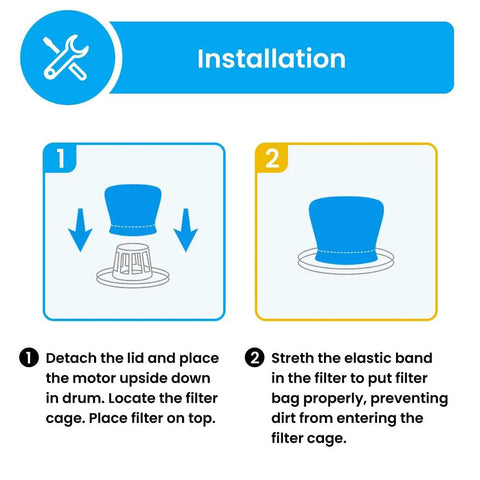 Installation

1

2

1 Detach the lid and place the motor upside down in drum. Locate the filter cage. Place filter on top.

2 Streth the elastic band in the filter to put filter bag properly, preventing dirt from entering the filter cage.