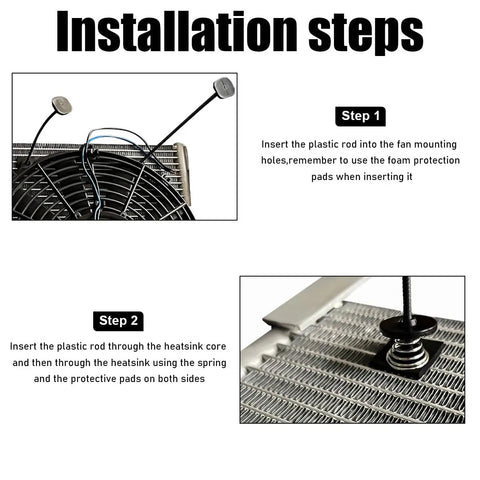 Installation steps

Step 1

Insert the plastic rod into the fan mounting holes,remember to use the foam protection pads when inserting it

Step 2

Insert the plastic rod through the heatsink core and then through the heatsink using the spring and the protective pads on both sides