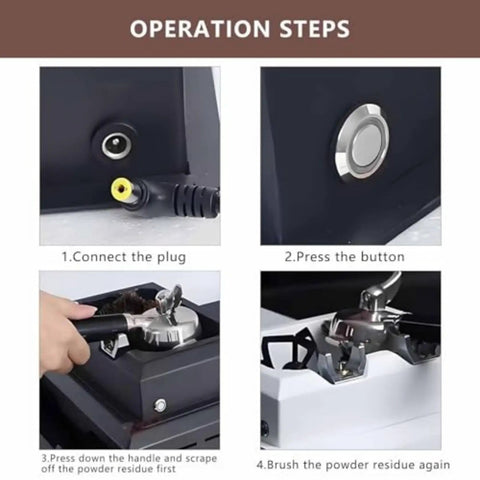 OPERATION STEPS

1.Connect the plug

2.Press the button

3.Press down the handle and scrape off the powder residue first

4.Brush the powder residue again