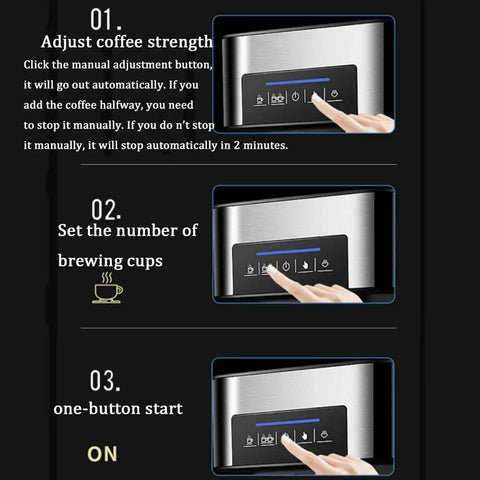 01.

Adjust coffee strength

Click the manual adjustment button, it will go out automatically. If you add the coffee halfway, you need to stop it manually. If you do n't stop it manually, it will stop automatically in 2 minutes.

02.

Set the number of brewing cups

03.

one-button start

ON