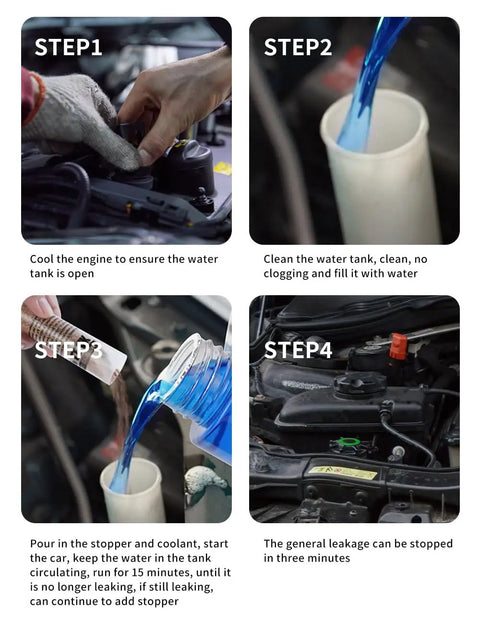 STEP1

Cool the engine to ensure the water tank is open

STEP2

Clean the water tank, clean, no clogging and fill it with water

STEP3

Pour in the stopper and coolant, start the car, keep the water in the tank circulating, run for 15 minutes, until it is no longer leaking, if still leaking, can continue to add stopper

STEP4

The general leakage can be stopped in three minutes