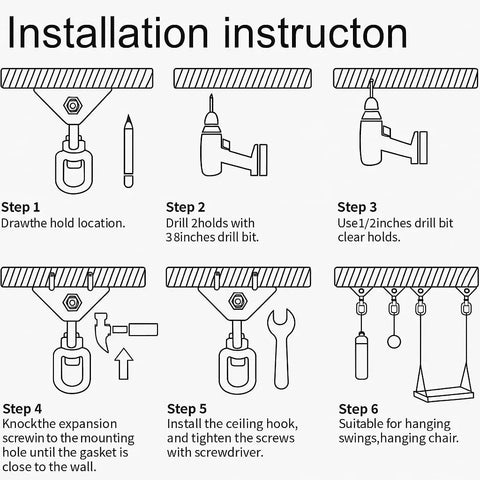 Installation instructon

Step 1
Drawthe hold location.

Step 2
Drill 2holds with 38inches drill bit.

Step 3
Use1/2inches drill bit clear holds.

Step 4
Knockthe expansion screwin to the mounting hole until the gasket is close to the wall.

Step 5
Install the ceiling hook, and tighten the screws with screwdriver.

Step 6
Suitable for hanging swings,hanging chair.