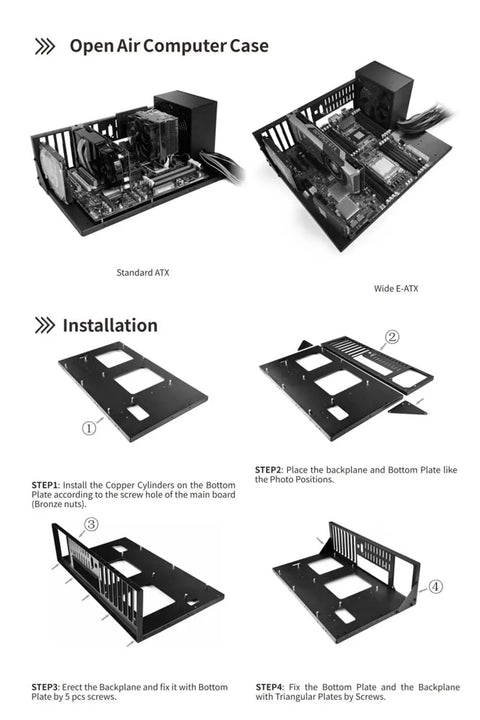 Open Air Computer Case

Standard ATX

Wide E-ATX

Installation

①

②

STEP1: Install the Copper Cylinders on the Bottom Plate according to the screw hole of the main board (Bronze nuts).

STEP2: Place the backplane and Bottom Plate like the Photo Positions.

③

④

STEP3: Erect the Backplane and fix it with Bottom Plate by 5 pcs screws.

STEP4: Fix the Bottom Plate and the Backplane with Triangular Plates by Screws.