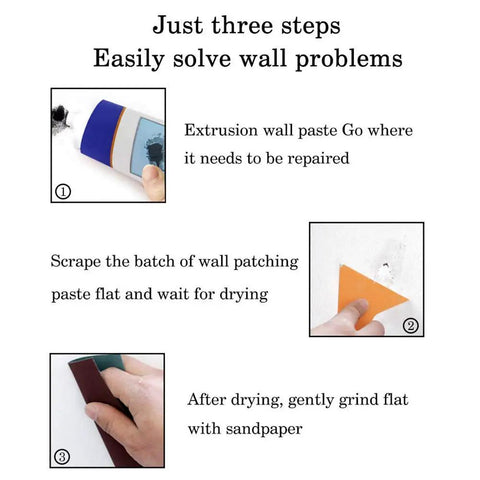 Just three steps
Easily solve wall problems

①

Extrusion wall paste Go where it needs to be repaired

Scrape the batch of wall patching paste flat and wait for drying

②

③

After drying, gently grind flat with sandpaper