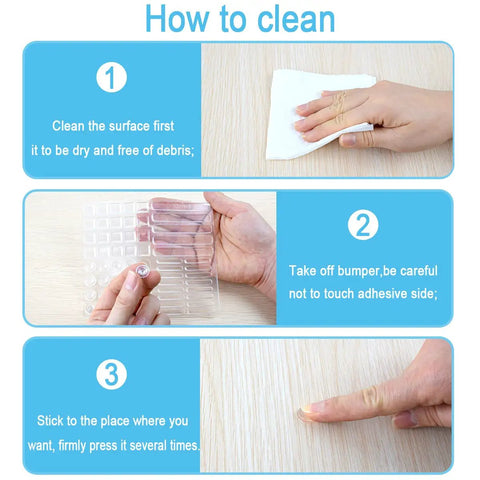 How to clean

1

Clean the surface first it to be dry and free of debris;

2

Take off bumper,be careful not to touch adhesive side;

3

Stick to the place where you want, firmly press it several times.