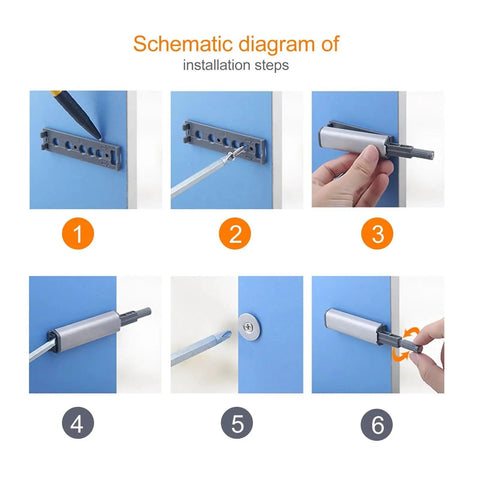 Schematic diagram of
installation steps

1

2

3

4

5

6