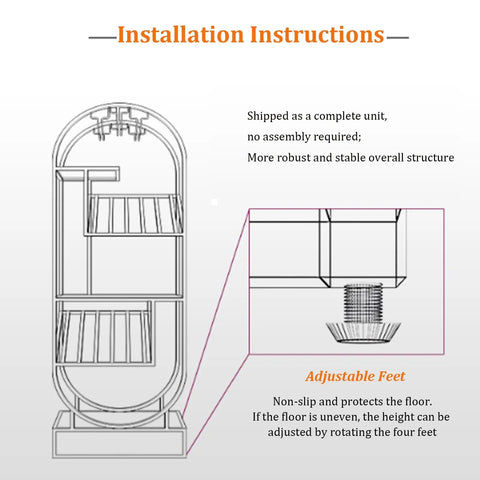 —Installation Instructions—

Shipped as a complete unit,
no assembly required;
More robust and stable overall structure

Adjustable Feet

Non-slip and protects the floor.
If the floor is uneven, the height can be adjusted by rotating the four feet