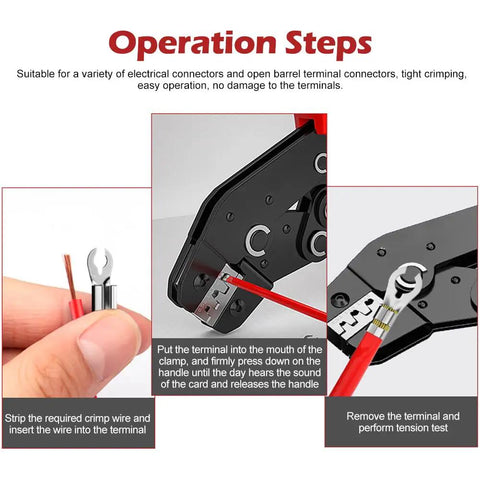 Operation Steps

Suitable for a variety of electrical connectors and open barrel terminal connectors, tight crimping, easy operation, no damage to the terminals.

Strip the required crimp wire and insert the wire into the terminal

Put the terminal into the mouth of the clamp, and firmly press down on the handle until the day hears the sound of the card and releases the handle

Remove the terminal and perform tension test