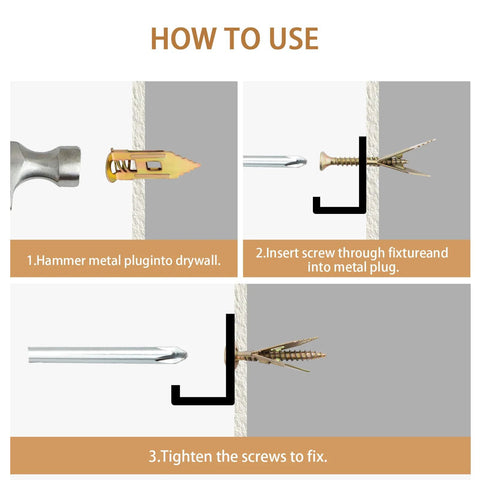 HOW TO USE

1.Hammer metal pluginto drywall.

2.Insert screw through fixtureand into metal plug.

3.Tighten the screws to fix.