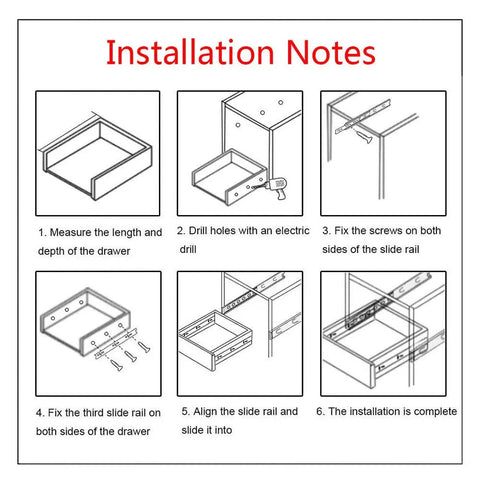 Installation Notes

1. Measure the length and depth of the drawer

2. Drill holes with an electric drill

3. Fix the screws on both sides of the slide rail

4. Fix the third slide rail on both sides of the drawer

5. Align the slide rail and slide it into

6. The installation is complete