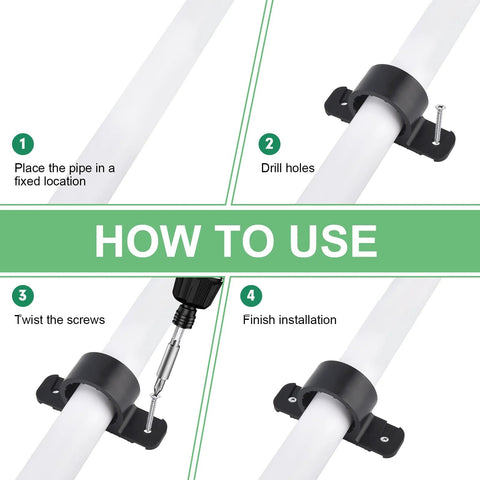 1

Place the pipe in a fixed location

2

Drill holes

HOW TO USE

3

Twist the screws

4

Finish installation