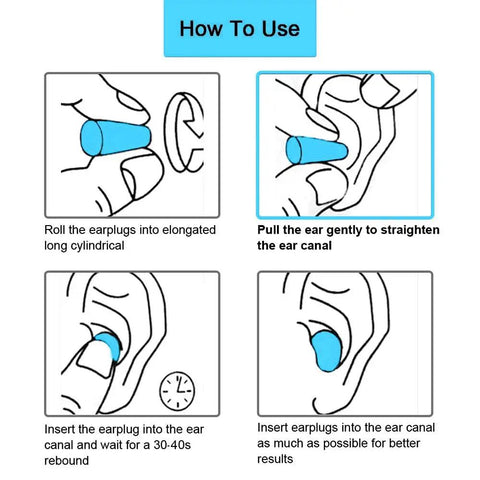 How To Use

Roll the earplugs into elongated long cylindrical

Pull the ear gently to straighten the ear canal

Insert the earplug into the ear canal and wait for a 30-40s rebound

Insert earplugs into the ear canal as much as possible for better results