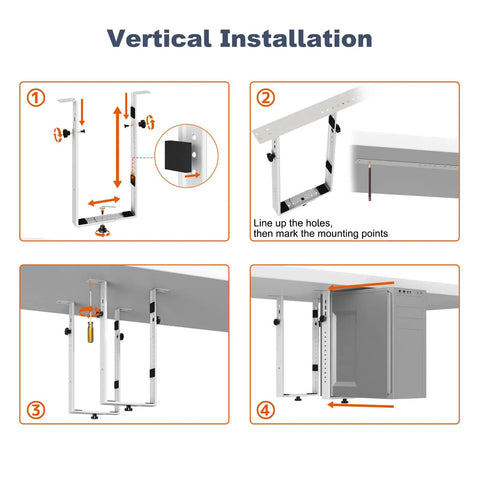 Vertical Installation

①

②

Line up the holes, then mark the mounting points

③

④