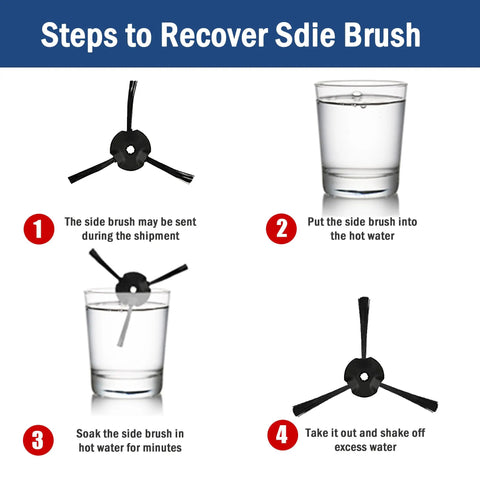 Steps to Recover Sdie Brush

1 The side brush may be sent during the shipment

2 Put the side brush into the hot water

3 Soak the side brush in hot water for minutes

4 Take it out and shake off excess water