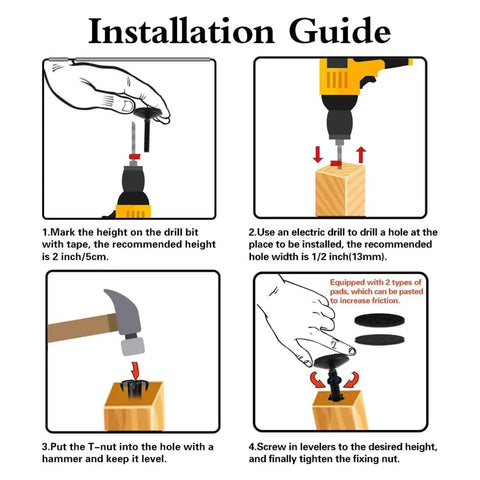 Installation Guide

1.Mark the height on the drill bit with tape, the recommended height is 2 inch/5cm.

2.Use an electric drill to drill a hole at the place to be installed, the recommended hole width is 1/2 inch(13mm).

3.Put the T-nut into the hole with a hammer and keep it level.

Equipped with 2 types of pads, which can be pasted to increase friction.

4.Screw in levelers to the desired height, and finally tighten the fixing nut.