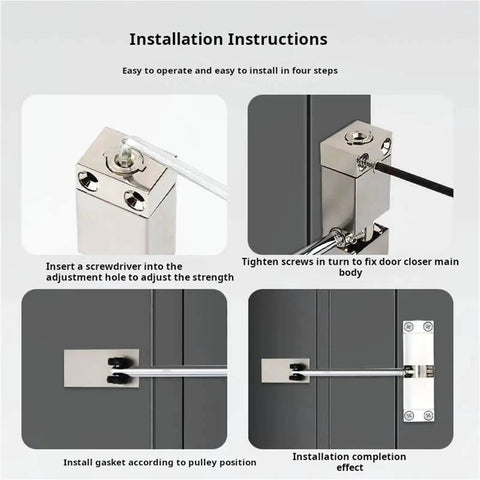 Installation Instructions

Easy to operate and easy to install in four steps

Insert a screwdriver into the adjustment hole to adjust the strength

Tighten screws in turn to fix door closer main body

Install gasket according to pulley position

Installation completion effect