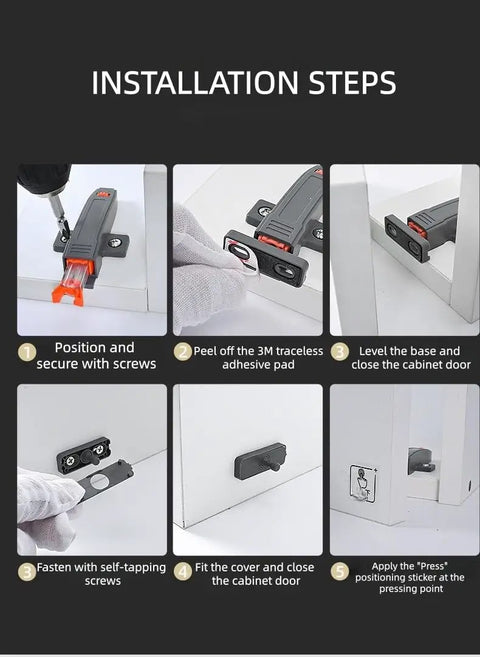 INSTALLATION STEPS

1 Position and secure with screws

2 Peel off the 3M traceless adhesive pad

3 Level the base and close the cabinet door

3 Fasten with self-tapping screws

4 Fit the cover and close the cabinet door

5 Apply the "Press" positioning sticker at the pressing point