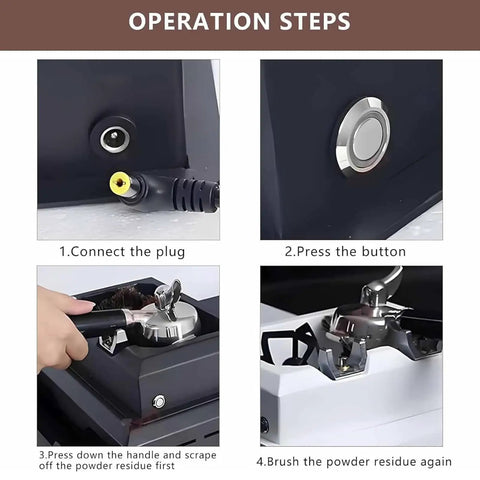 OPERATION STEPS

1.Connect the plug

2.Press the button

3.Press down the handle and scrape off the powder residue first

4.Brush the powder residue again