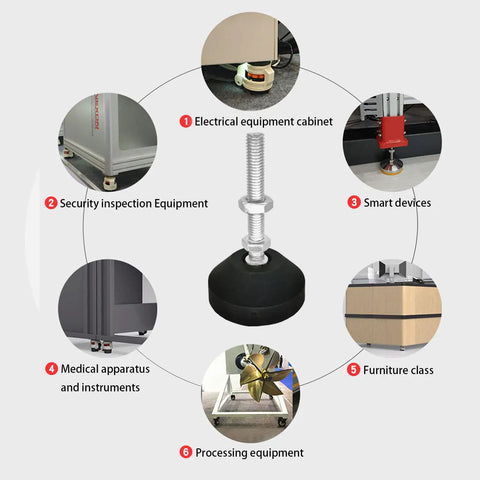 1 Electrical equipment cabinet

2 Security inspection Equipment

3 Smart devices

4 Medical apparatus and instruments

5 Furniture class

6 Processing equipment